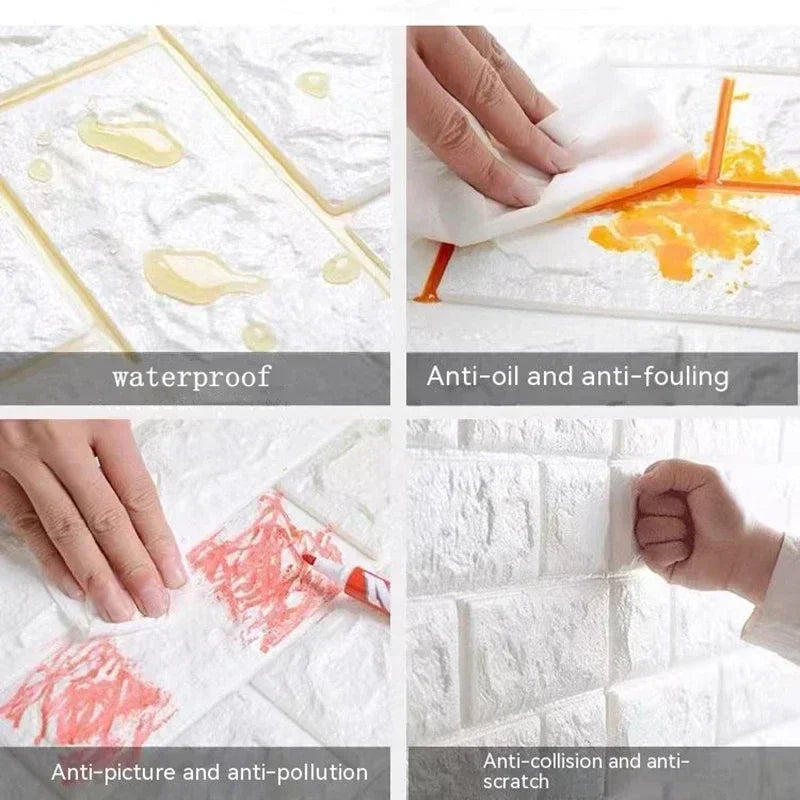 waterproof

Anti-oil and anti-fouling

Anti-picture and anti-pollution

Anti-collision and anti-scratch